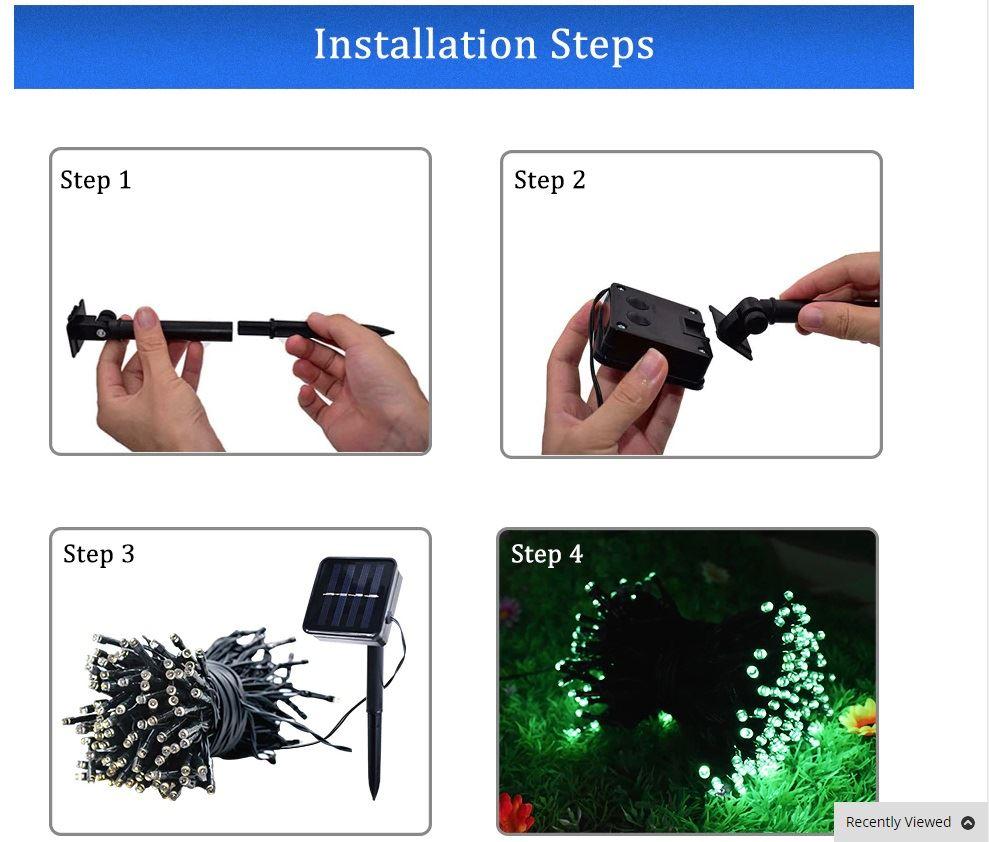 Installation Steps

Step 1

Step 2

Step 3

Step 4

Recently Viewed